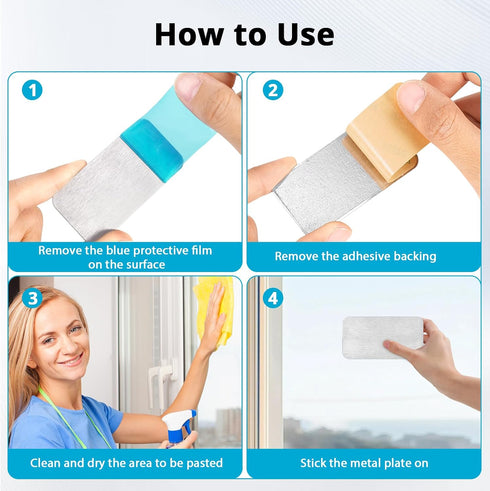 How to Use

1

Remove the blue protective film on the surface

2

Remove the adhesive backing

3

Clean and dry the area to be pasted

4

Stick the metal plate on