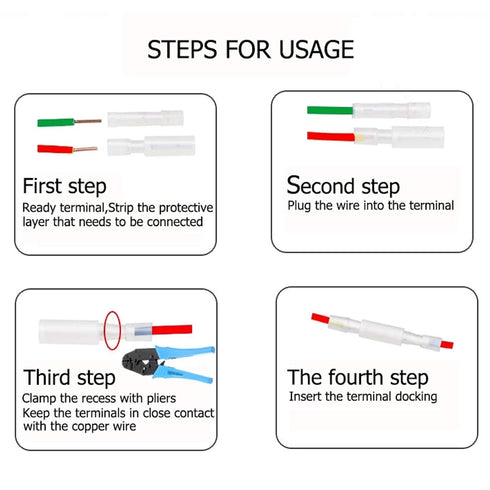 STEPS FOR USAGE

First step
Ready terminal,Strip the protective layer that needs to be connected

Second step
Plug the wire into the terminal

Third step
Clamp the recess with pliers
Keep the terminals in close contact with the copper wire

The fourth step
Insert the terminal docking