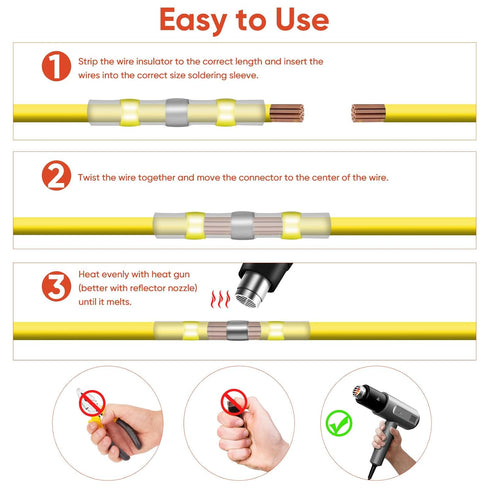 Easy to Use

1 Strip the wire insulator to the correct length and insert the wires into the correct size soldering sleeve.

2 Twist the wire together and move the connector to the center of the wire.

3 Heat evenly with heat gun (better with reflector nozzle) until it melts.