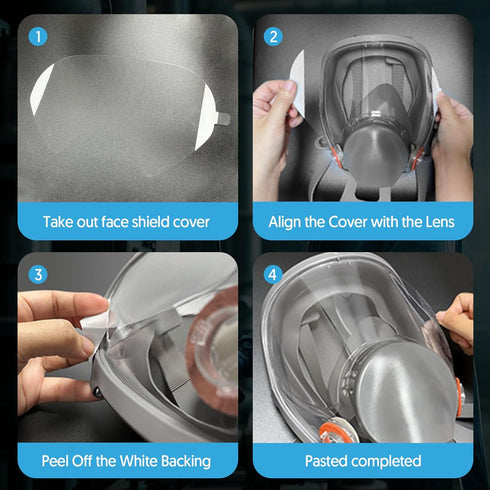 1
Take out face shield cover

2
Align the Cover with the Lens

3
Peel Off the White Backing

4
Pasted completed