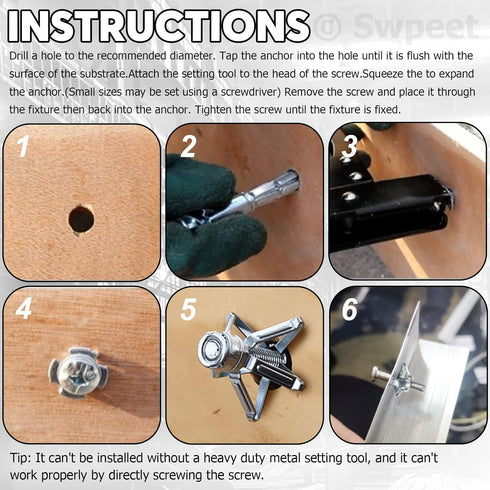 INSTRUCTIONS

© Swpeet

Drill a hole to the recommended diameter. Tap the anchor into the hole until it is flush with the surface of the substrate.Attach the setting tool to the head of the screw.Squeeze the to expand the anchor.(Small sizes may be set using a screwdriver) Remove the screw and place it through the fixture then back into the anchor. Tighten the screw until the fixture is fixed.

1

2

3

4

5

6

Tip: It can't be installed without a heavy duty metal setting tool, and it can't work properly by directly screwing the screw.