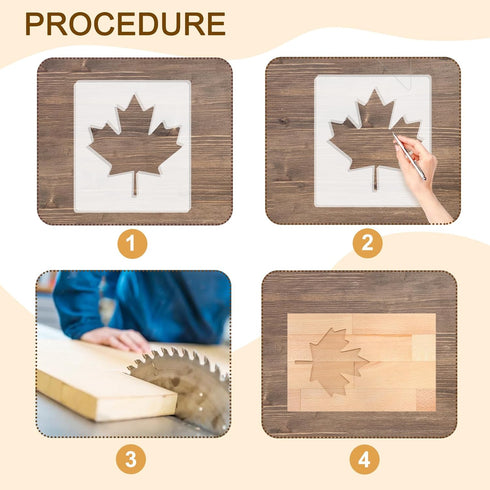 PROCEDURE

1

2

3

4