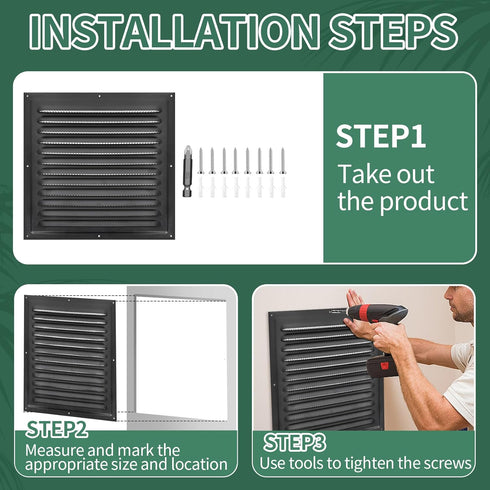 INSTALLATION STEPS

STEP1
Take out the product

STEP2
Measure and mark the appropriate size and location

STEP3
Use tools to tighten the screws