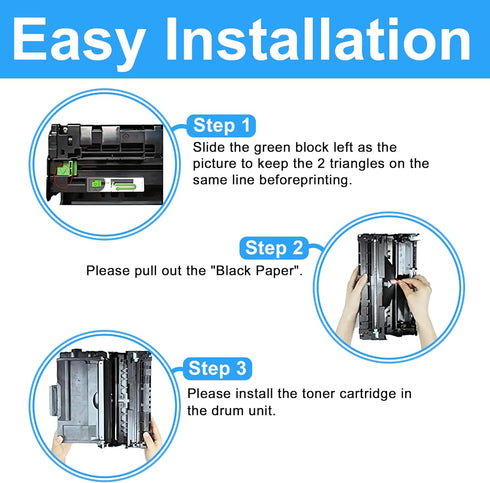 Easy Installation

Step 1
Slide the green block left as the picture to keep the 2 triangles on the same line beforeprinting.

Step 2
Please pull out the "Black Paper".

Step 3
Please install the toner cartridge in the drum unit.