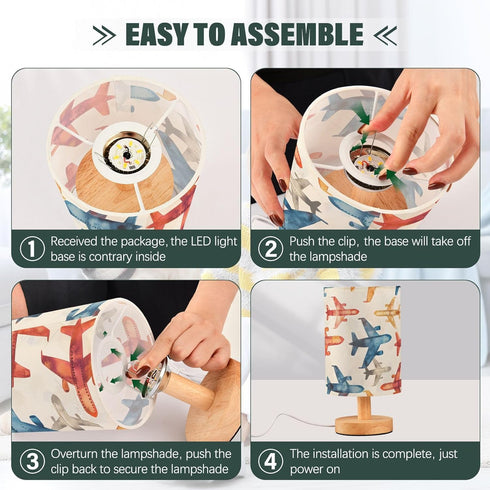 EASY TO ASSEMBLE

1 Received the package, the LED light base is contrary inside

2 Push the clip, the base will take off the lampshade

3 Overturn the lampshade, push the clip back to secure the lampshade

4 The installation is complete, just power on