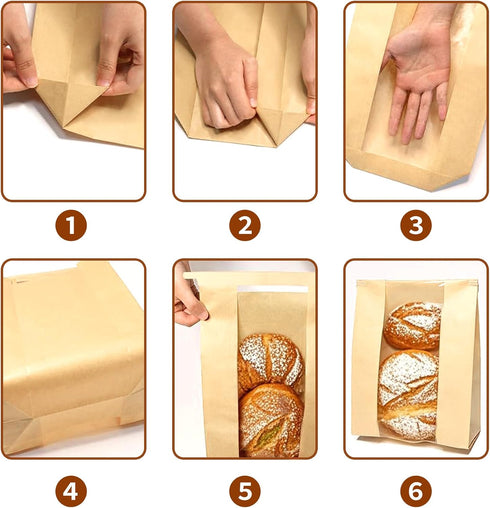 1

2

3

4

5

6