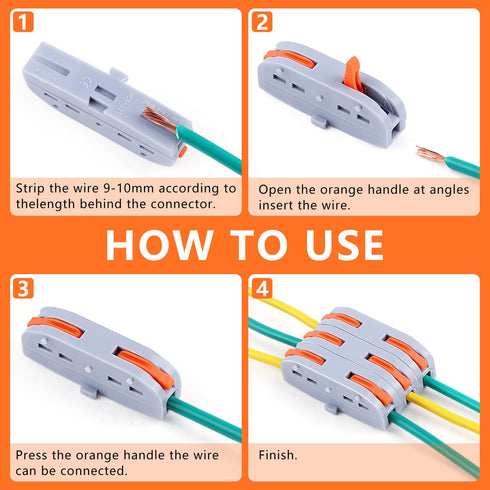 1

Strip the wire 9-10mm according to thelength behind the connector.

2

Open the orange handle at angles insert the wire.

HOW TO USE

3

Press the orange handle the wire can be connected.

4

Finish.