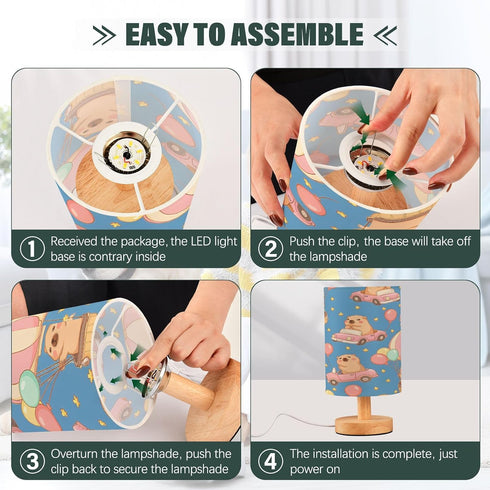 EASY TO ASSEMBLE

1 Received the package, the LED light base is contrary inside

2 Push the clip, the base will take off the lampshade

3 Overturn the lampshade, push the clip back to secure the lampshade

4 The installation is complete, just power on