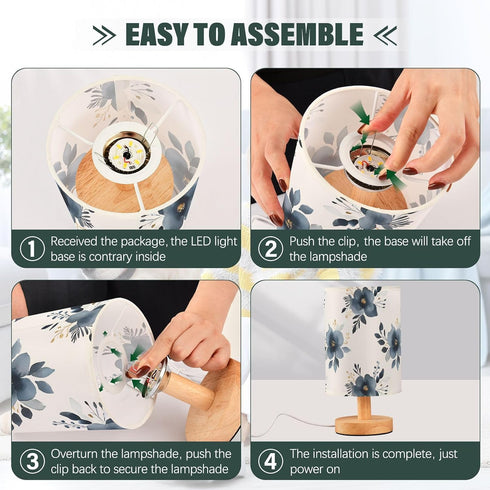 EASY TO ASSEMBLE

① Received the package, the LED light base is contrary inside

② Push the clip, the base will take off the lampshade

③ Overturn the lampshade, push the clip back to secure the lampshade

④ The installation is complete, just power on