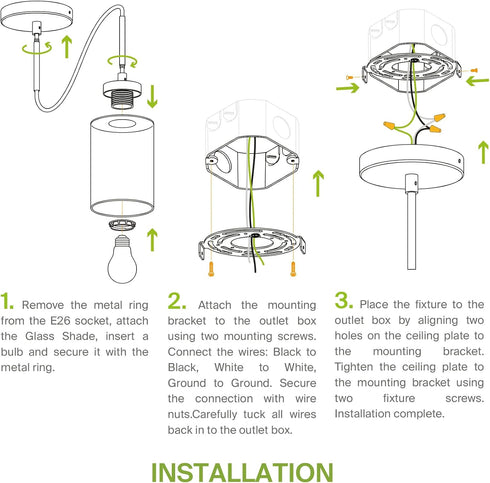 1. Remove the metal ring from the E26 socket, attach the Glass Shade, insert a bulb and secure it with the metal ring.

2. Attach the mounting bracket to the outlet box using two mounting screws. Connect the wires: Black to Black, White to White, Ground to Ground. Secure the connection with wire nuts.Carefully tuck all wires back in to the outlet box.

3. Place the fixture to the outlet box by aligning two holes on the ceiling plate to the mounting bracket. Tighten the ceiling plate to the mounting bracket using two fixture screws. Installation complete.

INSTALLATION