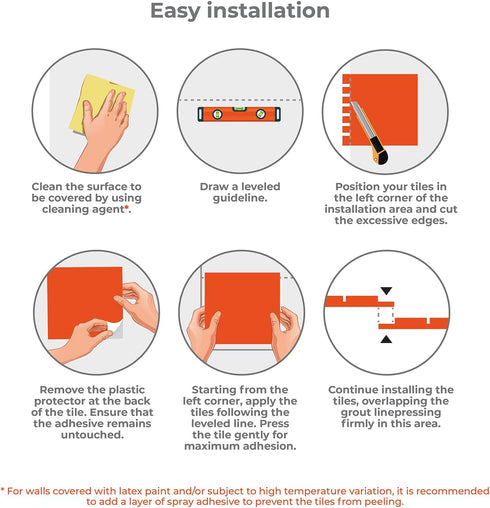 Easy installation

Clean the surface to be covered by using cleaning agent*.

Draw a leveled guideline.

Position your tiles in the left corner of the installation area and cut the excessive edges.

Remove the plastic protector at the back of the tile. Ensure that the adhesive remains untouched.

Starting from the left corner, apply the tiles following the leveled line. Press the tile gently for maximum adhesion.

Continue installing the tiles, overlapping the grout linepressing firmly in this area.

* For walls covered with latex paint and/or subject to high temperature variation, it is recommended to add a layer of spray adhesive to prevent the tiles from peeling.