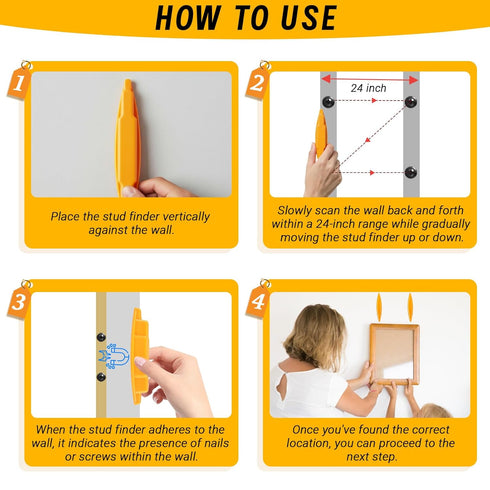 HOW TO USE

1

Place the stud finder vertically against the wall.

2

24 inch

Slowly scan the wall back and forth within a 24-inch range while gradually moving the stud finder up or down.

3

When the stud finder adheres to the wall, it indicates the presence of nails or screws within the wall.

4

Once you've found the correct location, you can proceed to the next step.