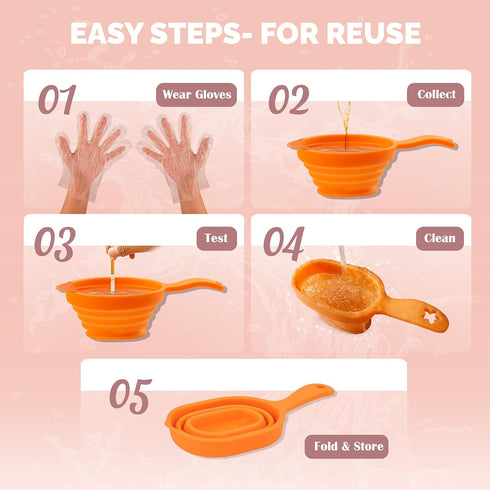 EASY STEPS- FOR REUSE

01

Wear Gloves

02

Collect

03

Test

04

Clean

05

Fold & Store