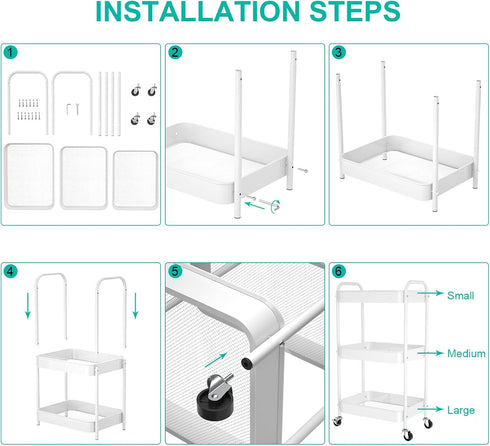 INSTALLATION STEPS

1

2

3

4

5

6

Small

Medium

Large