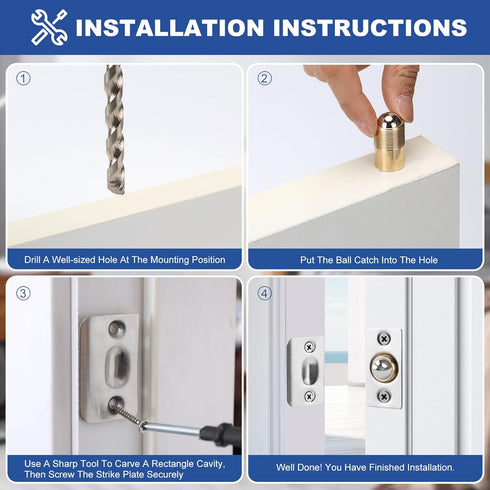 INSTALLATION INSTRUCTIONS

①

Drill A Well-sized Hole At The Mounting Position

②

Put The Ball Catch Into The Hole

③

Use A Sharp Tool To Carve A Rectangle Cavity, Then Screw The Strike Plate Securely

④

Well Done! You Have Finished Installation.