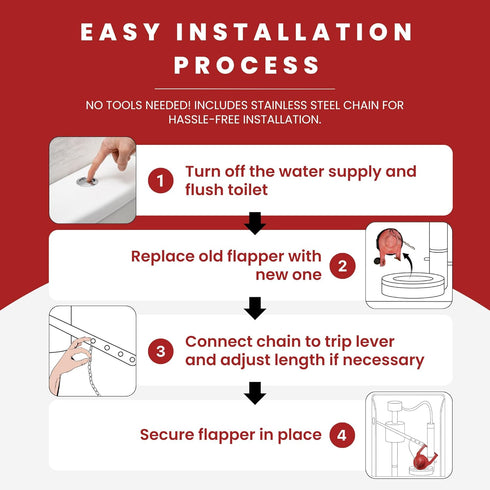 EASY INSTALLATION PROCESS

NO TOOLS NEEDED! INCLUDES STAINLESS STEEL CHAIN FOR HASSLE-FREE INSTALLATION.

1 Turn off the water supply and flush toilet

Replace old flapper with new one 2

3 Connect chain to trip lever and adjust length if necessary

Secure flapper in place 4