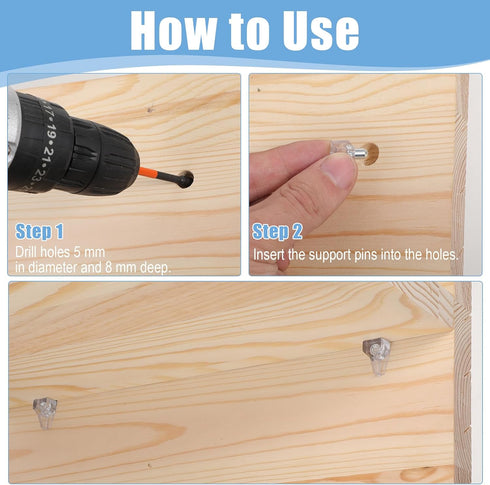 How to Use

17•19•21•23

Step 1
Drill holes 5 mm in diameter and 8 mm deep.

Step 2
Insert the support pins into the holes.