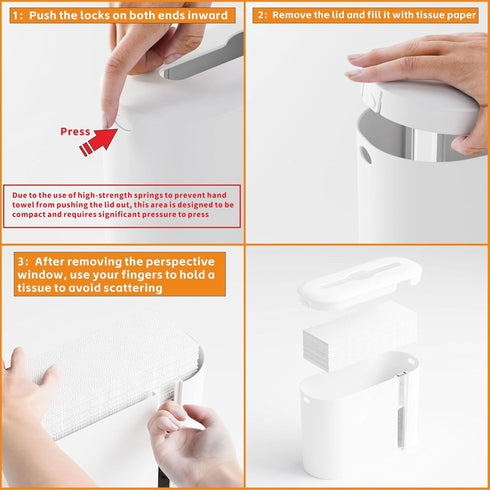 1: Push the locks on both ends inward

Press

Due to the use of high-strength springs to prevent hand towel from pushing the lid out, this area is designed to be compact and requires significant pressure to press

2: Remove the lid and fill it with tissue paper

3: After removing the perspective window, use your fingers to hold a tissue to avoid scattering