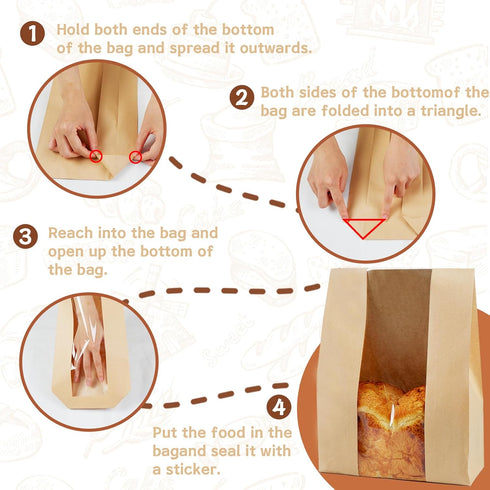 1 Hold both ends of the bottom of the bag and spread it outwards.

2 Both sides of the bottomof the bag are folded into a triangle.

3 Reach into the bag and open up the bottom of the bag.

4 Put the food in the bagand seal it with a sticker.