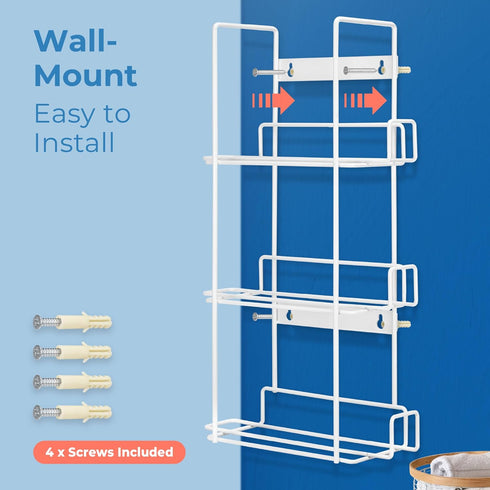 Wall-Mount

Easy to Install

4 x Screws Included