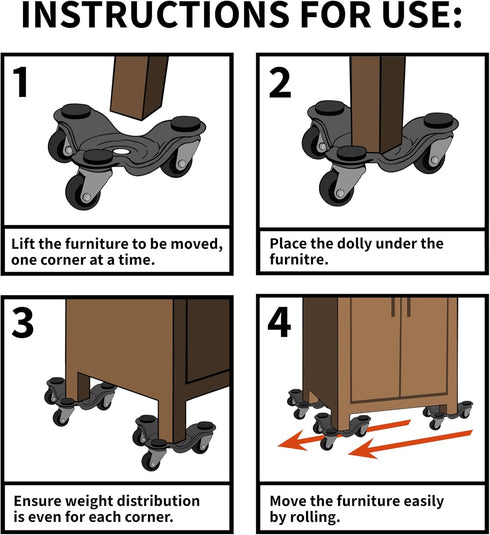 INSTRUCTIONS FOR USE:

1

Lift the furniture to be moved, one corner at a time.

2

Place the dolly under the furnitre.

3

Ensure weight distribution is even for each corner.

4

Move the furniture easily by rolling.