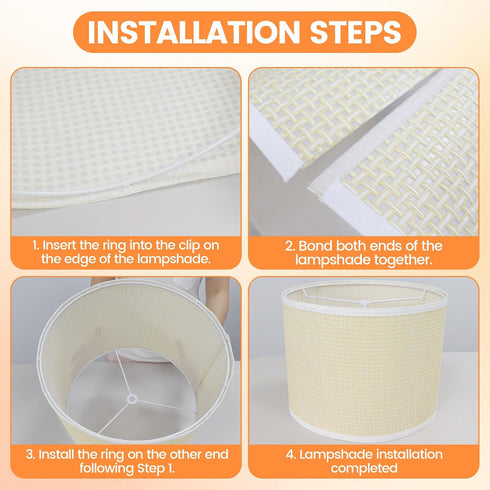 INSTALLATION STEPS

1. Insert the ring into the clip on the edge of the lampshade.

2. Bond both ends of the lampshade together.

3. Install the ring on the other end following Step 1.

4. Lampshade installation completed