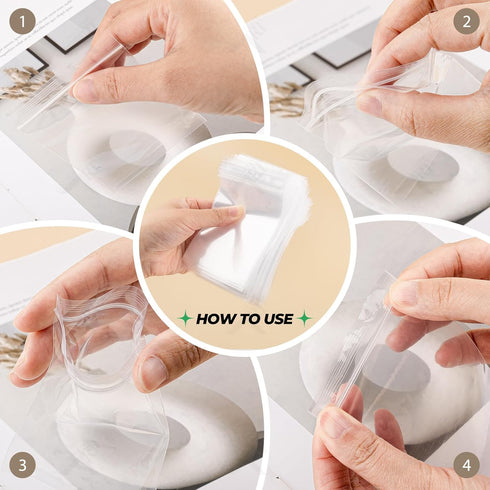 1

2

HOW TO USE

3

4