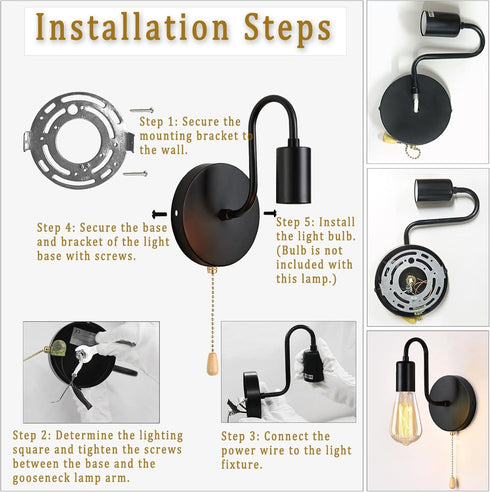 Installation Steps

Step 1: Secure the mounting bracket to the wall.

Step 4: Secure the base and bracket of the light base with screws.

Step 5: Install the light bulb. (Bulb is not included with this lamp.)

Step 2: Determine the lighting square and tighten the screws between the base and the gooseneck lamp arm.

Step 3: Connect the power wire to the light fixture.