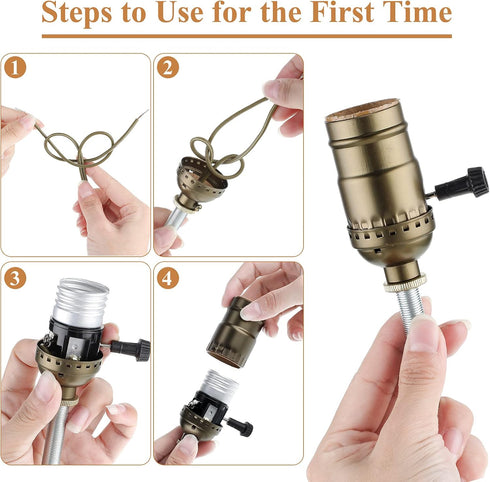 Steps to Use for the First Time

1

2

3

4