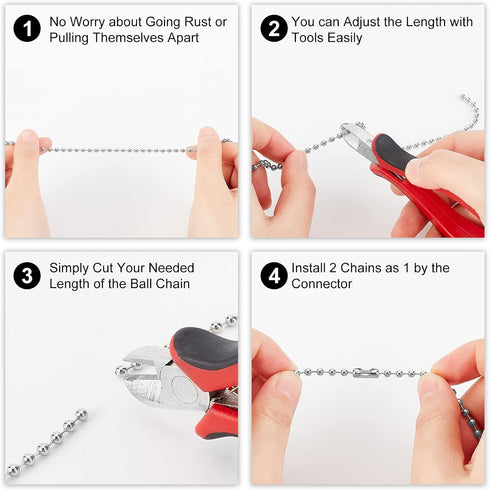 1 No Worry about Going Rust or Pulling Themselves Apart

2 You can Adjust the Length with Tools Easily

3 Simply Cut Your Needed Length of the Ball Chain

4 Install 2 Chains as 1 by the Connector