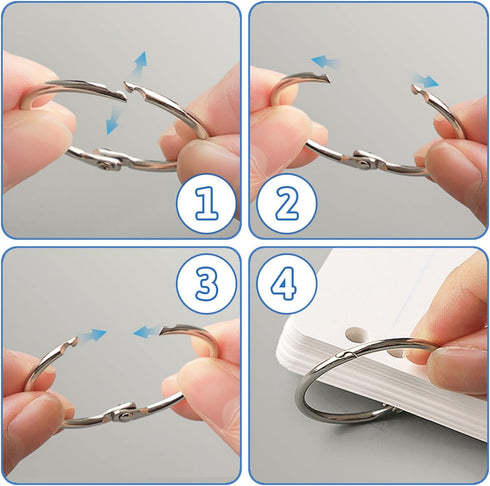 1

2

3

4