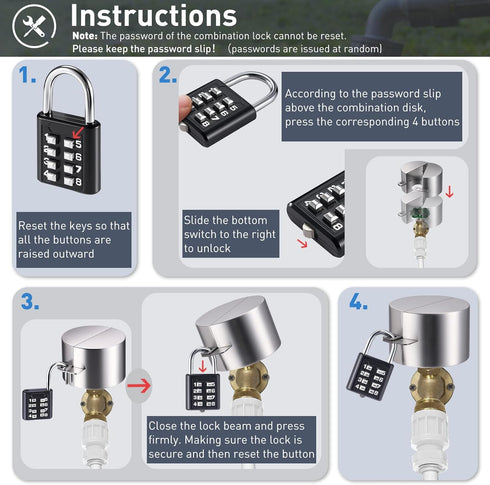 Instructions

Note: The password of the combination lock cannot be reset.
Please keep the password slip! (passwords are issued at random)

1.

1 5
2 6
3 7
4 8

Reset the keys so that all the buttons are raised outward

2.

According to the password slip above the combination disk, press the corresponding 4 buttons

Slide the bottom switch to the right to unlock

3.

Close the lock beam and press firmly. Making sure the lock is secure and then reset the button

4.