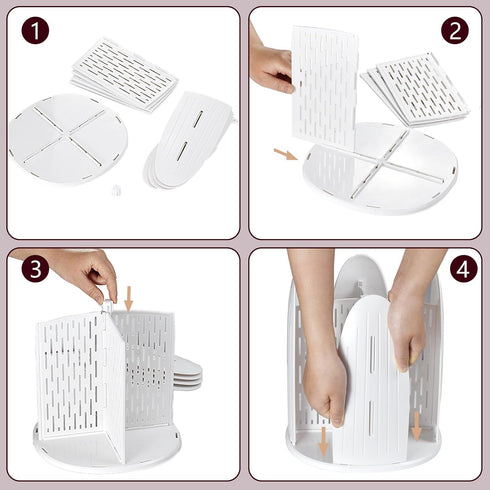 1

2

3

4