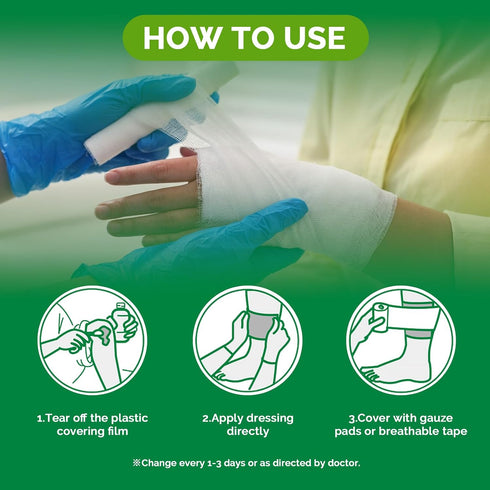 HOW TO USE

1.Tear off the plastic covering film

2.Apply dressing directly

3.Cover with gauze pads or breathable tape

※Change every 1-3 days or as directed by doctor.