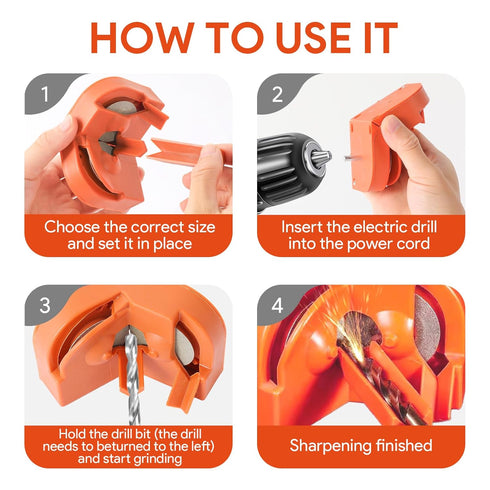 HOW TO USE IT

1

Choose the correct size and set it in place

2

Insert the electric drill into the power cord

3

Hold the drill bit (the drill needs to beturned to the left) and start grinding

4

Sharpening finished