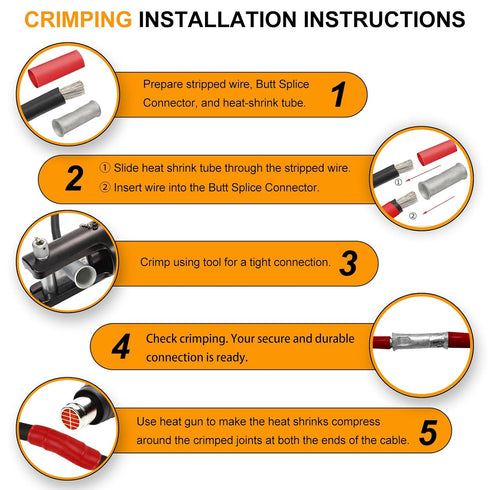 CRIMPING INSTALLATION INSTRUCTIONS

Prepare stripped wire, Butt Splice Connector, and heat-shrink tube. 1

2 ① Slide heat shrink tube through the stripped wire.
② Insert wire into the Butt Splice Connector.

①
②

Crimp using tool for a tight connection. 3

4 Check crimping. Your secure and durable connection is ready.

Use heat gun to make the heat shrinks compress around the crimped joints at both the ends of the cable. 5