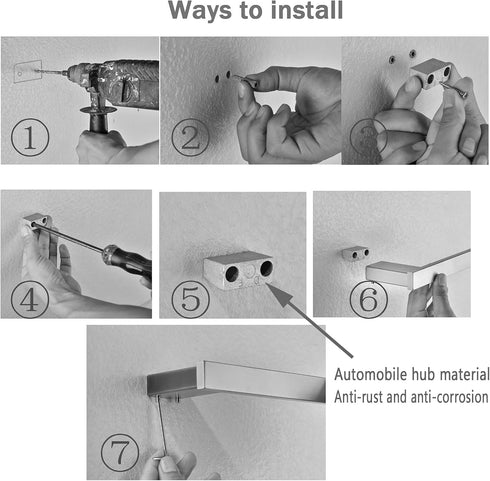 Ways to install

①

②

③

④

⑤

⑥

⑦

Automobile hub material
Anti-rust and anti-corrosion