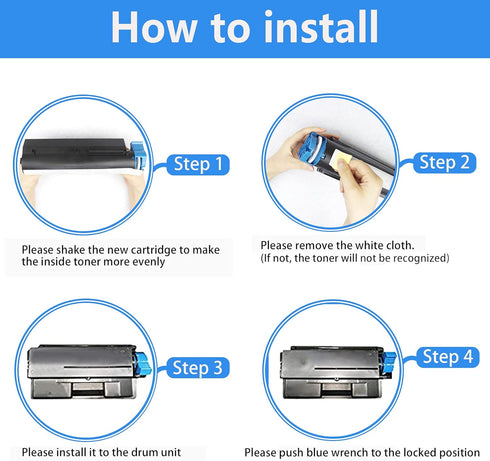 How to install

Step 1

Please shake the new cartridge to make the inside toner more evenly

Step 2

Please remove the white cloth.
(If not, the toner will not be recognized)

Step 3

Please install it to the drum unit

Step 4

Please push blue wrench to the locked position