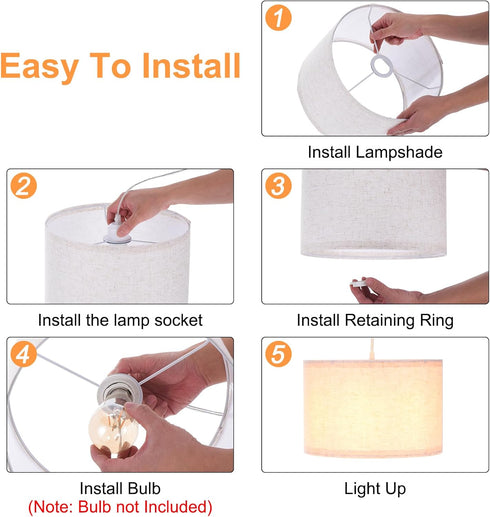 Easy To Install

1

Install Lampshade

2

Install the lamp socket

3

Install Retaining Ring

4

Install Bulb
(Note: Bulb not Included)

5

Light Up