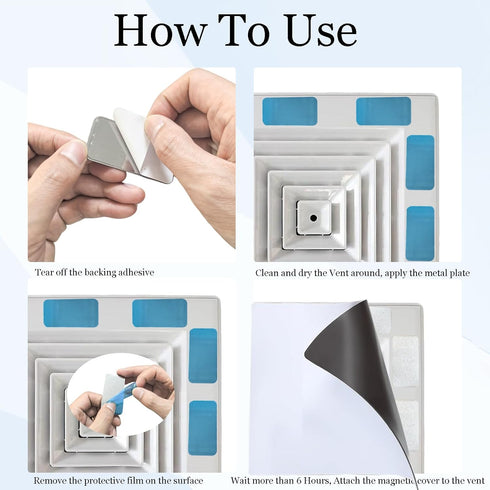 How To Use

Tear off the backing adhesive

Clean and dry the Vent around, apply the metal plate

Remove the protective film on the surface

Wait more than 6 Hours, Attach the magnetic cover to the vent