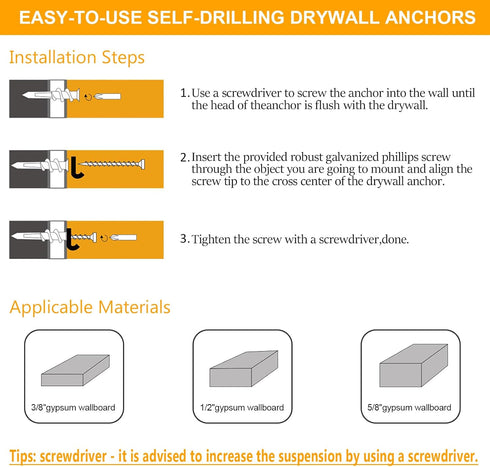 EASY-TO-USE SELF-DRILLING DRYWALL ANCHORS

Installation Steps

1. Use a screwdriver to screw the anchor into the wall until the head of theanchor is flush with the drywall.

2. Insert the provided robust galvanized phillips screw through the object you are going to mount and align the screw tip to the cross center of the drywall anchor.

3. Tighten the screw with a screwdriver,done.

Applicable Materials

3/8"gypsum wallboard

1/2"gypsum wallboard

5/8"gypsum wallboard

Tips: screwdriver - it is advised to increase the suspension by using a screwdriver.