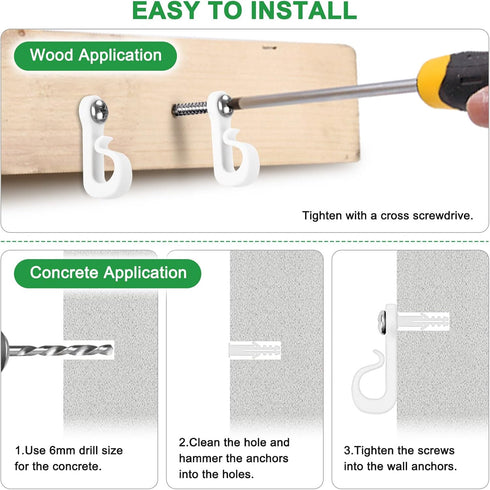 EASY TO INSTALL

Wood Application

Tighten with a cross screwdrive.

Concrete Application

1.Use 6mm drill size for the concrete.

2.Clean the hole and hammer the anchors into the holes.

3.Tighten the screws into the wall anchors.