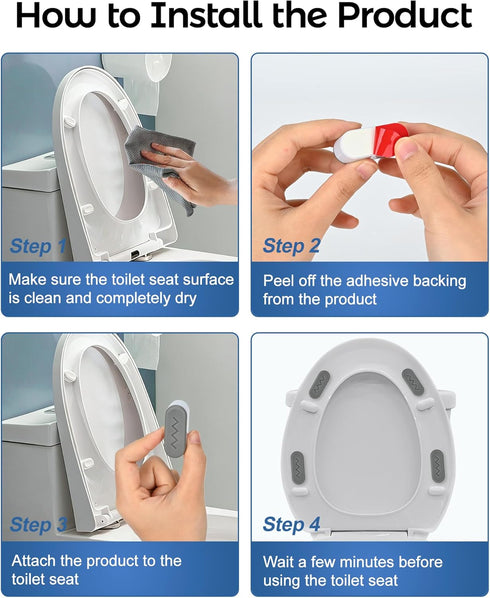 How to Install the Product

Step 1

Make sure the toilet seat surface is clean and completely dry

Step 2

Peel off the adhesive backing from the product

Step 3

Attach the product to the toilet seat

Step 4

Wait a few minutes before using the toilet seat