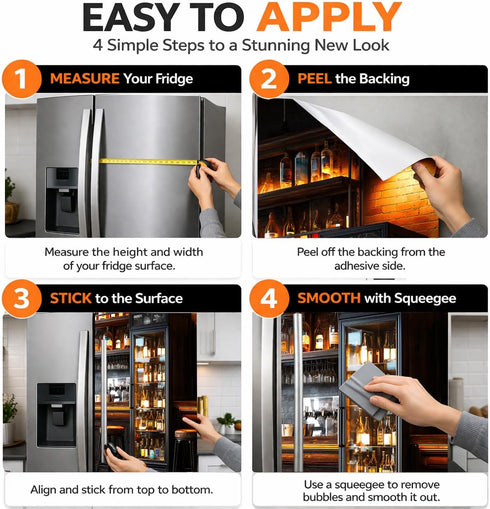 EASY TO APPLY
4 Simple Steps to a Stunning New Look

1 MEASURE Your Fridge

Measure the height and width of your fridge surface.

2 PEEL the Backing

Peel off the backing from the adhesive side.

3 STICK to the Surface

Align and stick from top to bottom.

4 SMOOTH with Squeegee

Use a squeegee to remove bubbles and smooth it out.