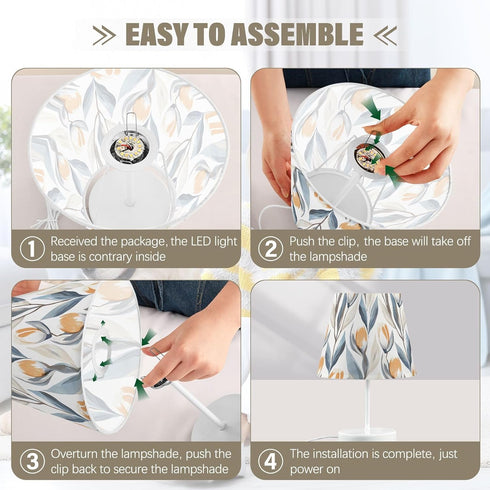 EASY TO ASSEMBLE

1 Received the package, the LED light base is contrary inside

2 Push the clip, the base will take off the lampshade

3 Overturn the lampshade, push the clip back to secure the lampshade

4 The installation is complete, just power on