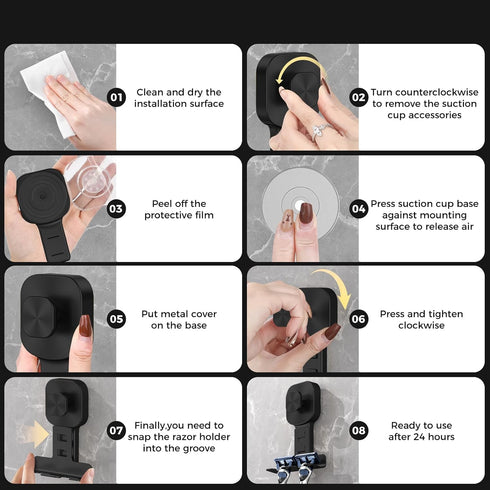 01 Clean and dry the installation surface

02 Turn counterclockwise to remove the suction cup accessories

03 Peel off the protective film

04 Press suction cup base against mounting surface to release air

05 Put metal cover on the base

06 Press and tighten clockwise

07 Finally,you need to snap the razor holder into the groove

08 Ready to use after 24 hours