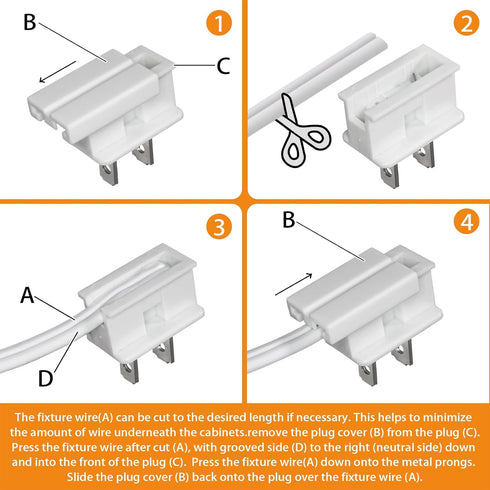 B

1

C

2

3

A

D

B

4

The fixture wire(A) can be cut to the desired length if necessary. This helps to minimize the amount of wire underneath the cabinets.remove the plug cover (B) from the plug (C). Press the fixture wire after cut (A), with grooved side (D) to the right (neutral side) down and into the front of the plug (C). Press the fixture wire(A) down onto the metal prongs. Slide the plug cover (B) back onto the plug over the fixture wire (A).