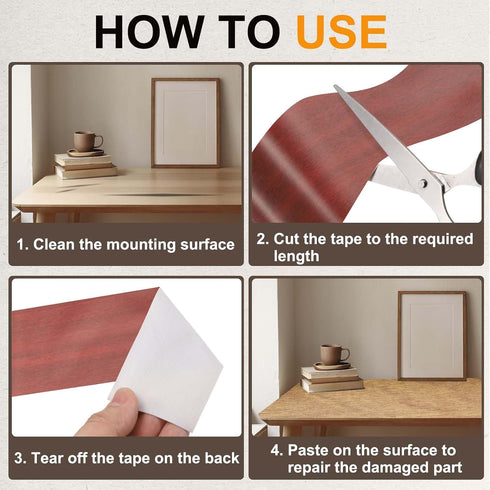 HOW TO USE

1. Clean the mounting surface

2. Cut the tape to the required length

3. Tear off the tape on the back

4. Paste on the surface to repair the damaged part