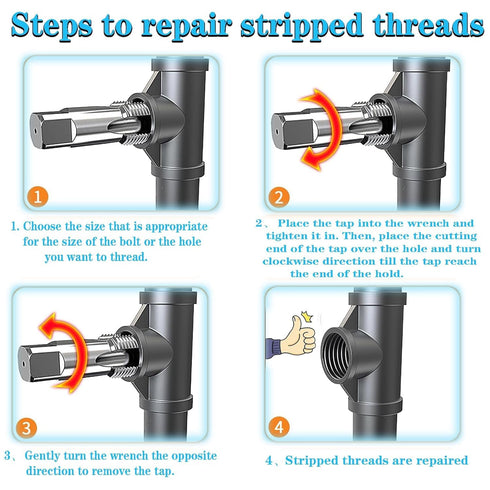 Steps to repair stripped threads

1

1. Choose the size that is appropriate for the size of the bolt or the hole you want to thread.

2

2、 Place the tap into the wrench and tighten it in. Then, place the cutting end of the tap over the hole and turn clockwise direction till the tap reach the end of the hold.

3

3、 Gently turn the wrench the opposite direction to remove the tap.

4

4、Stripped threads are repaired