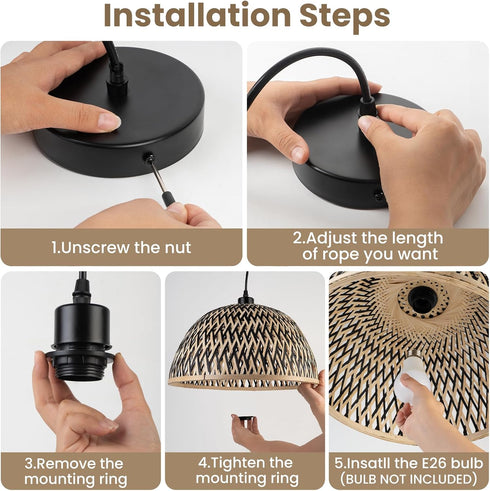 Installation Steps

1.Unscrew the nut

2.Adjust the length of rope you want

3.Remove the mounting ring

4.Tighten the mounting ring

5.Insatll the E26 bulb (BULB NOT INCLUDED)